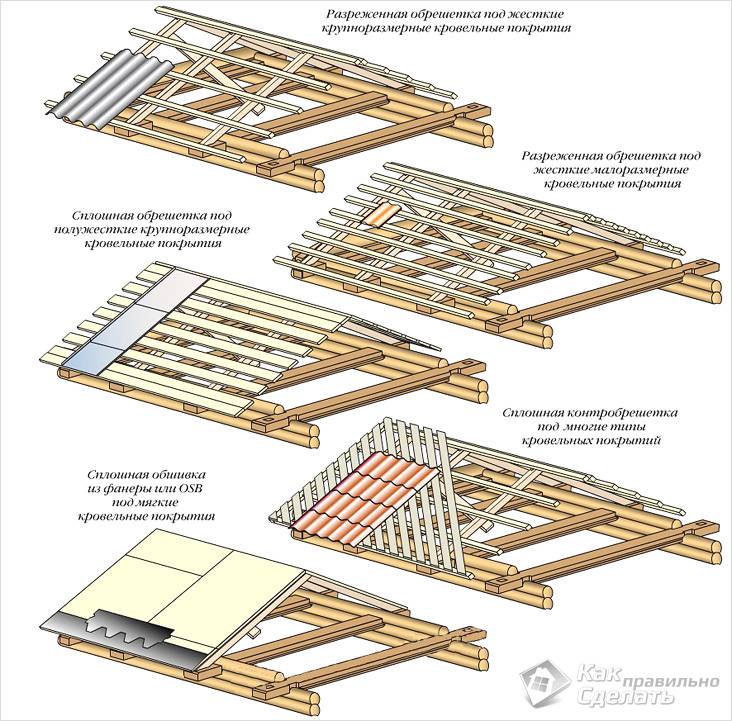 Разреженная обрешетка под жесткие крупноразмерные кровельные покрытия

Разреженная обрешетка под жесткие малоразмерные кровельные покрытия

Сплошная обрешетка под полужесткие крупноразмерные кровельные покрытия

Сплошная контробрешетка под многие типы кровельных покрытий

Сплошная обшивка из фанеры или OSB под мягкие кровельные покрытия

Как правильно Сделать